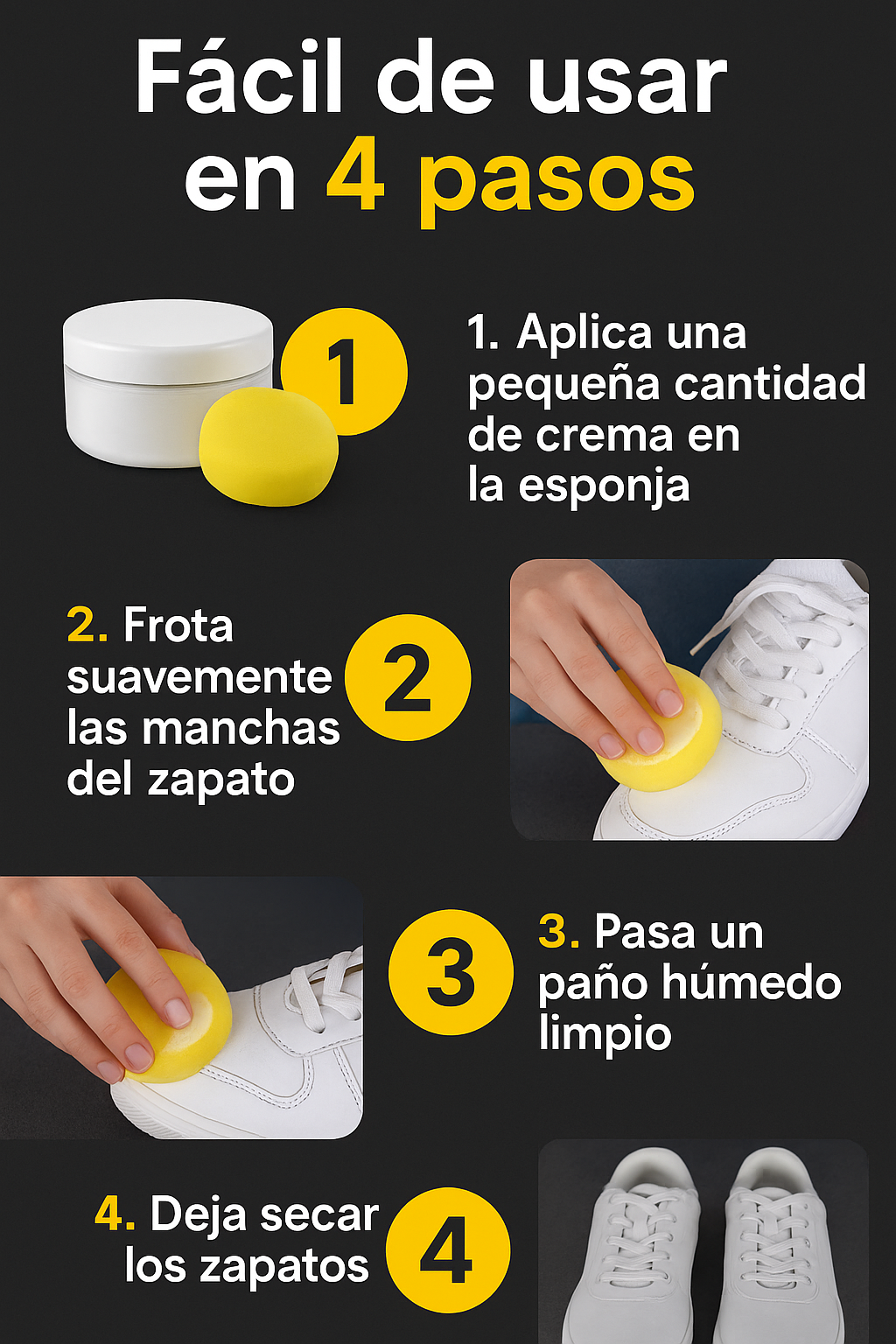 Fácil de usar en 4 pasos

1

1. Aplica una pequeña cantidad de crema en la esponja

2. Frota suavemente las manchas del zapato

2

3

3. Pasa un paño húmedo limpio

4. Deja secar los zapatos

4