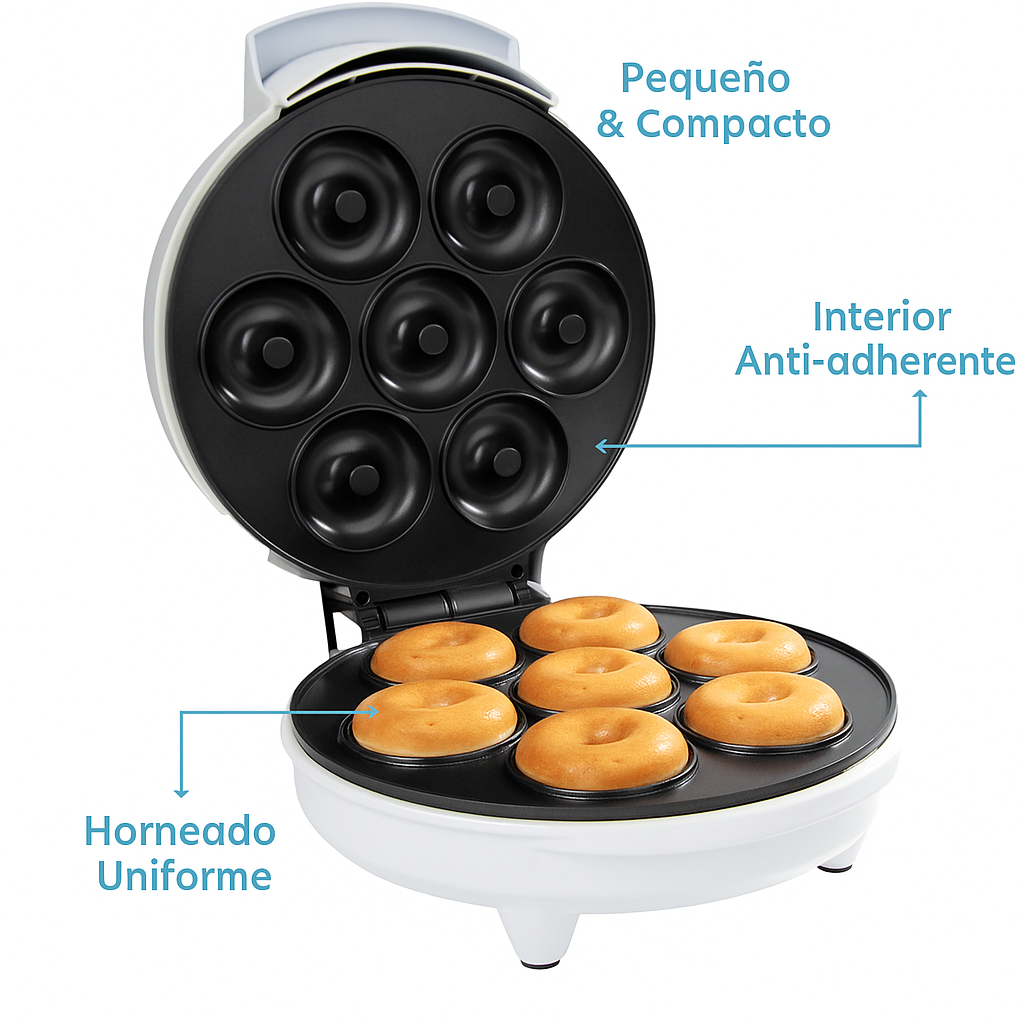 Pequeño
& Compacto

Interior
Anti-adherente

Horneado
Uniforme