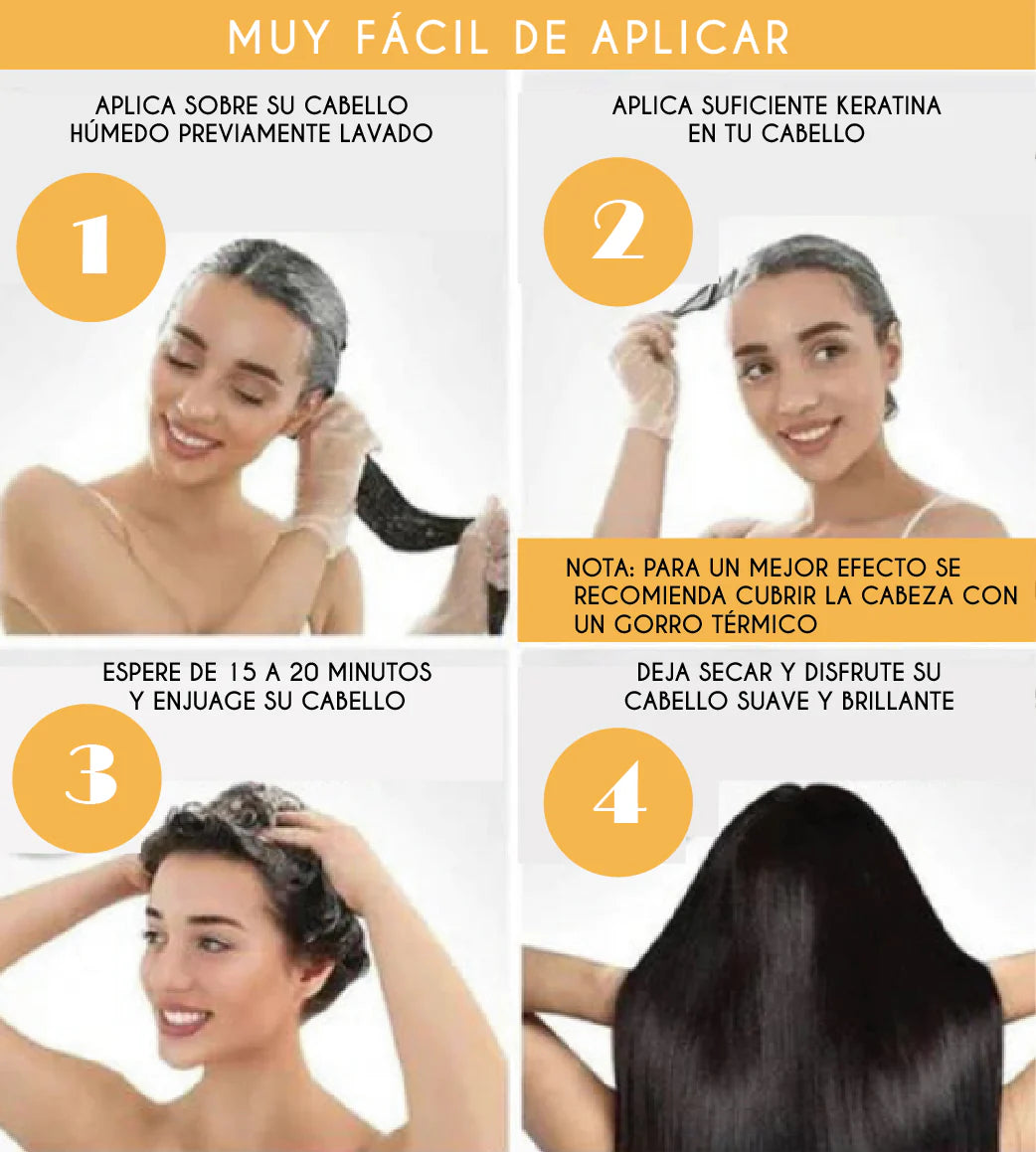 MUY FÁCIL DE APLICAR

APLICA SOBRE SU CABELLO HÚMEDO PREVIAMENTE LAVADO

1

APLICA SUFICIENTE KERATINA EN TU CABELLO

2

NOTA: PARA UN MEJOR EFECTO SE RECOMIENDA CUBRIR LA CABEZA CON UN GORRO TÉRMICO

ESPERE DE 15 A 20 MINUTOS Y ENJUAGE SU CABELLO

3

DEJA SECAR Y DISFRUTE SU CABELLO SUAVE Y BRILLANTE

4