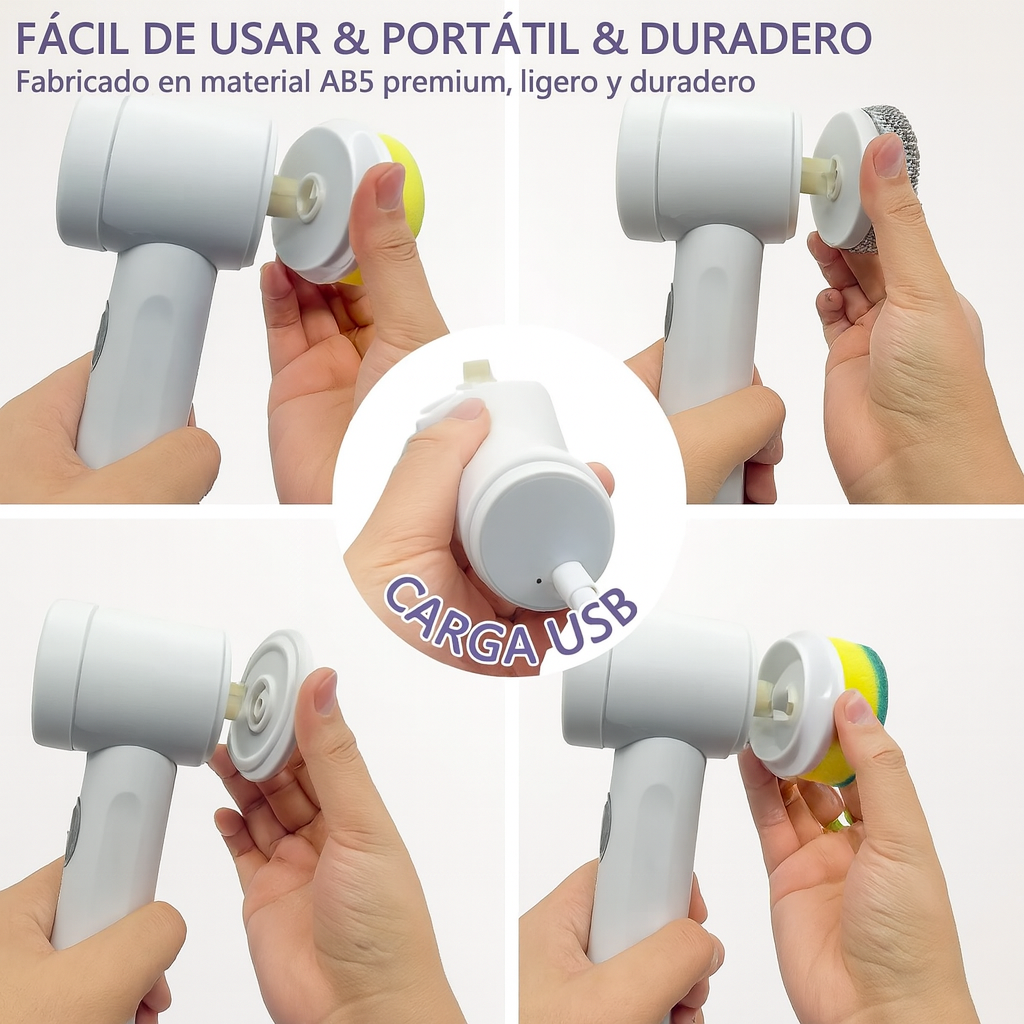 FÁCIL DE USAR & PORTÁTIL & DURADERO
Fabricado en material AB5 premium, ligero y duradero

CARGA USB