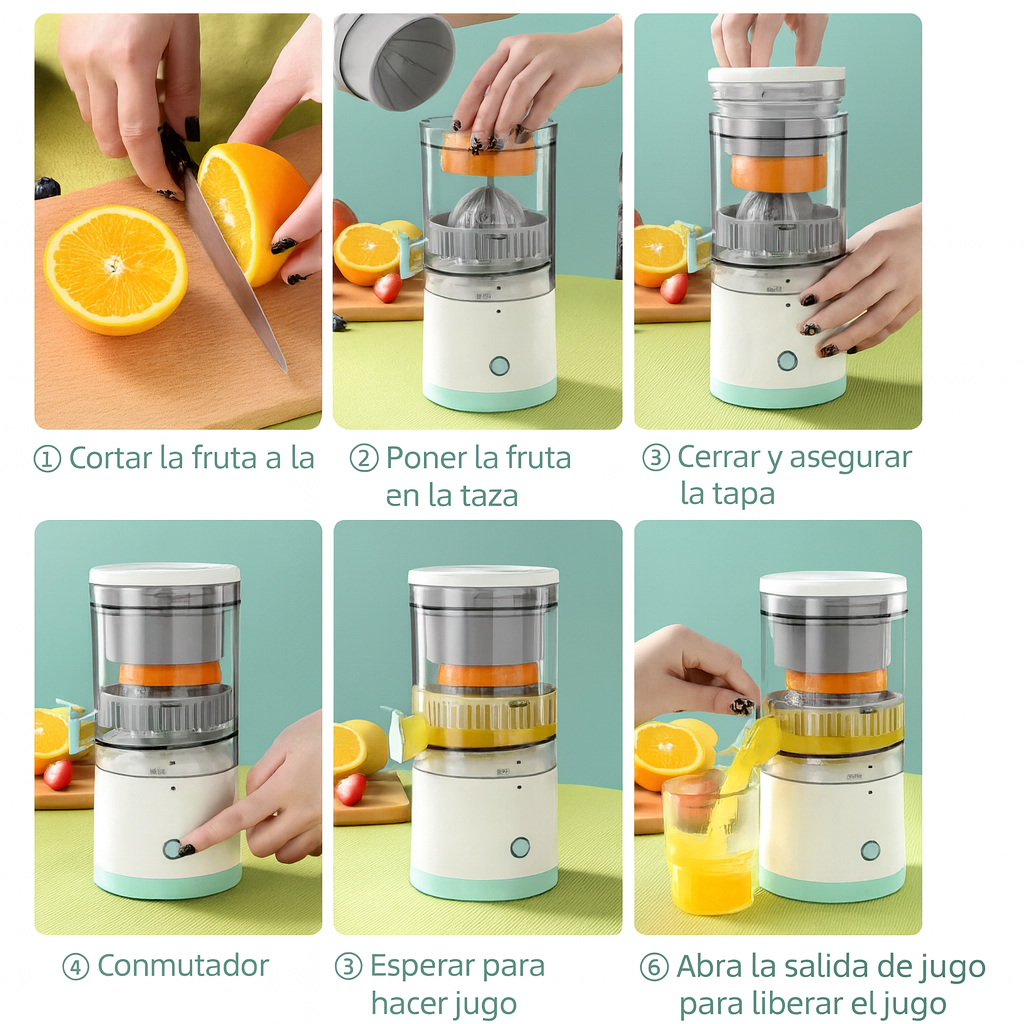 ① Cortar la fruta a la

② Poner la fruta en la taza

③ Cerrar y asegurar la tapa

④ Conmutador

③ Esperar para hacer jugo

⑥ Abra la salida de jugo para liberar el jugo